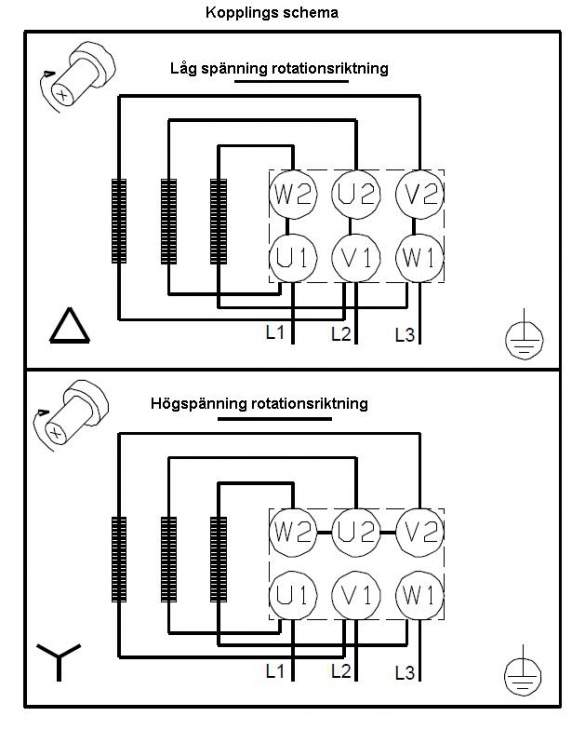 Kopplings schema

Låg spänning rotationsriktning

W2 U2 V2
U1 V1 W1
L1 L2 L3

Högspänning rotationsriktning

W2 U2 V2
U1 V1 W1
L1 L2 L3