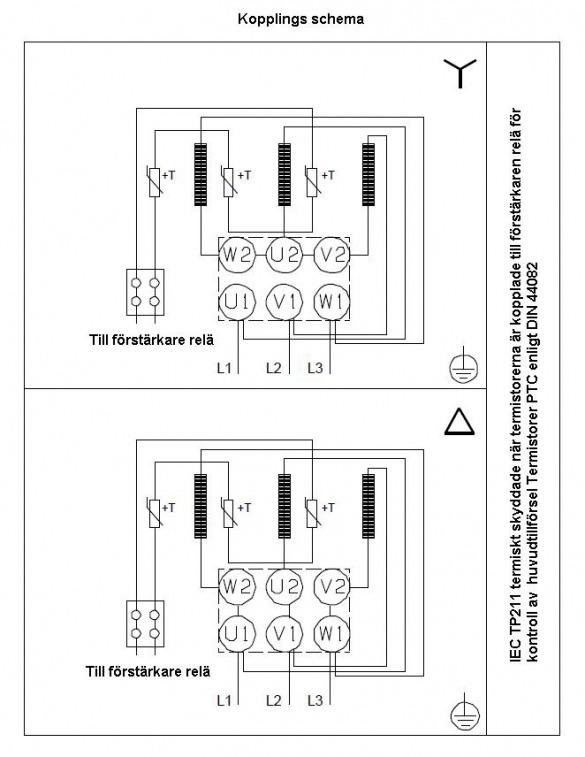 Kopplings schema

+T
+T
+T
W2
U2
V2
U1
V1
W1
Till förstärkare relä
L1
L2
L3

+T
+T
+T
W2
U2
V2
U1
V1
W1
Till förstärkare relä
L1
L2
L3

IEC TP211 termiskt skyddade när termistorerna är kopplade till förstärkaren relä för kontroll av huvudtillförsel Termistorer PTC enligt DIN 44082