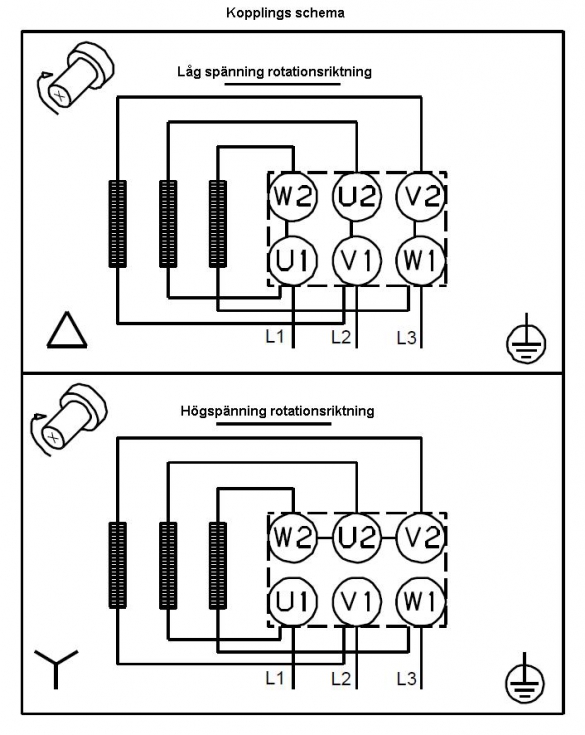 Kopplings schema

Låg spänning rotationsriktning

W2 U2 V2

U1 V1 W1

L1 L2 L3

Högspänning rotationsriktning

W2 U2 V2

U1 V1 W1

L1 L2 L3