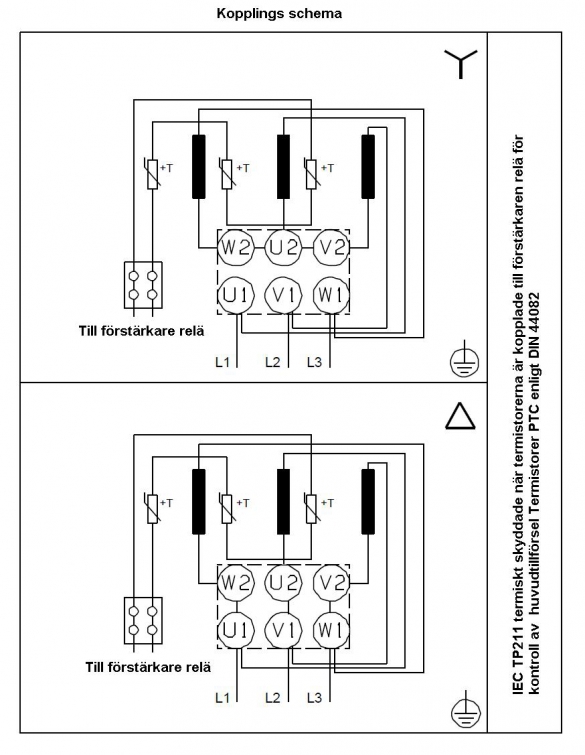 Kopplings schema

+T
+T
+T
W2
U2
V2
U1
V1
W1
Till förstärkare relä
L1
L2
L3

+T
+T
+T
W2
U2
V2
U1
V1
W1
Till förstärkare relä
L1
L2
L3

IEC TP211 termiskt skyddade när termistorerna är kopplade till förstärkaren relä för kontroll av huvudtillförsel Termistorer PTC enligt DIN 44082