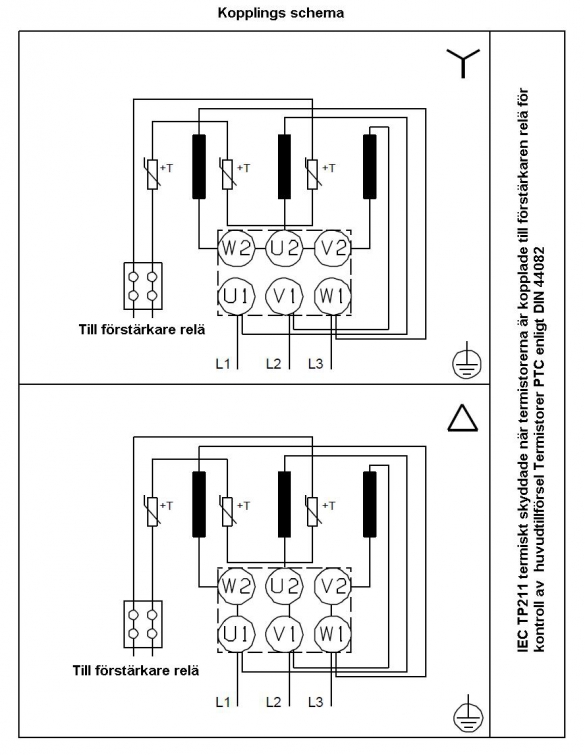 Kopplings schema

+T
+T
+T

W2 U2 V2
U1 V1 W1

Till förstärkare relä

L1 L2 L3

+T
+T
+T

W2 U2 V2
U1 V1 W1

Till förstärkare relä

L1 L2 L3

IEC TP211 termiskt skyddade när termistorerna är kopplade till förstärkaren relä för kontroll av huvudtillförsel Termistorer PTC enligt DIN 44082