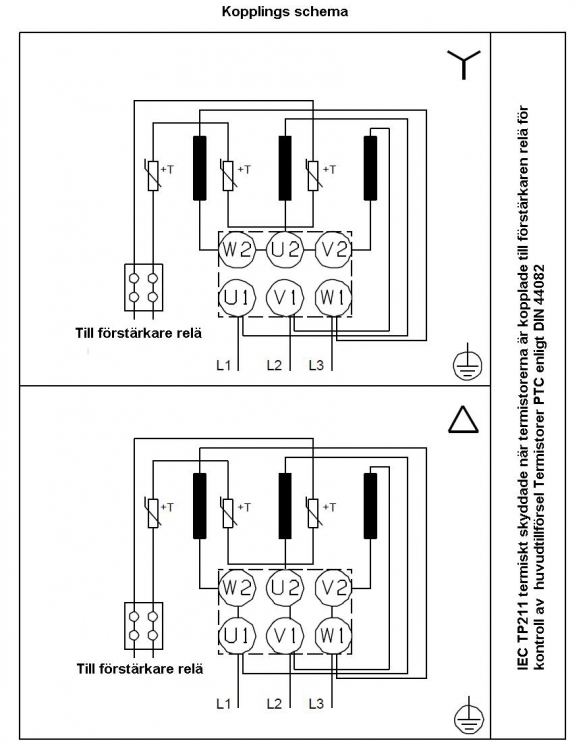 Kopplings schema

+T
+T
+T
W2 U2 V2
U1 V1 W1
Till förstärkare relä
L1 L2 L3

+T
+T
+T
W2 U2 V2
U1 V1 W1
Till förstärkare relä
L1 L2 L3

IEC TP211 termiskt skyddade när termistorerna är kopplade till förstärkaren relä för kontroll av huvudtillförsel Termistorer PTC enligt DIN 44082