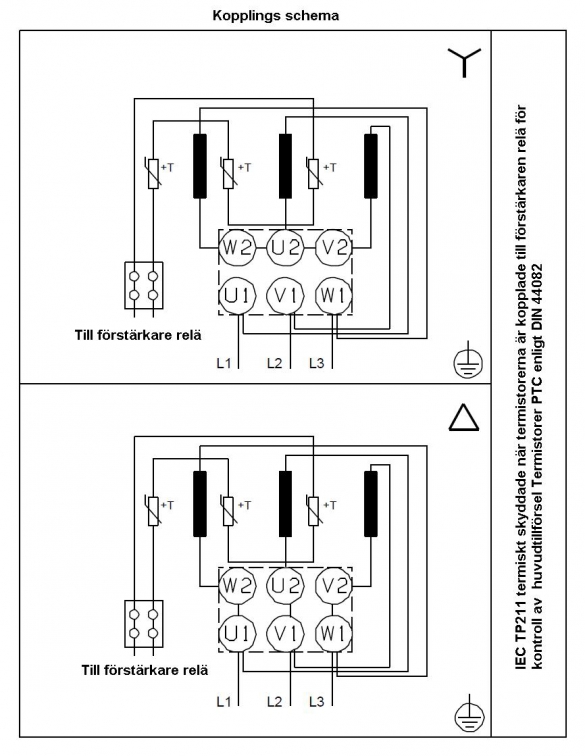 Kopplings schema

+T
+T
+T
W2
U2
V2
U1
V1
W1
Till förstärkare relä
L1
L2
L3

+T
+T
+T
W2
U2
V2
U1
V1
W1
Till förstärkare relä
L1
L2
L3

IEC TP211 termiskt skyddade när termistorerna är kopplade till förstärkaren relä för kontroll av huvudtillförsel Termistorer PTC enligt DIN 44082