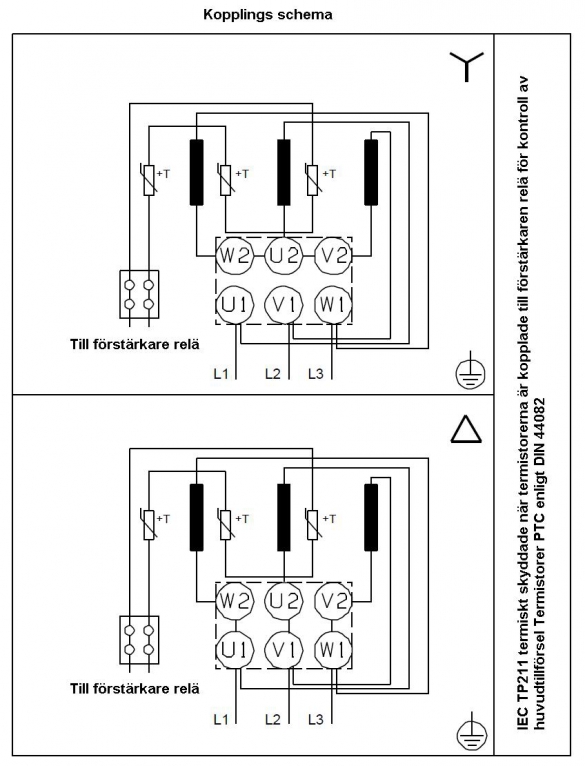 Kopplings schema

+T
+T
+T
W2
U2
V2
U1
V1
W1
Till förstärkare relä
L1
L2
L3

+T
+T
+T
W2
U2
V2
U1
V1
W1
Till förstärkare relä
L1
L2
L3

IEC TP211 termiskt skyddade när termistorerna är kopplade till förstärkaren relä för kontroll av huvudtillförsel Termistorer PTC enligt DIN 44082