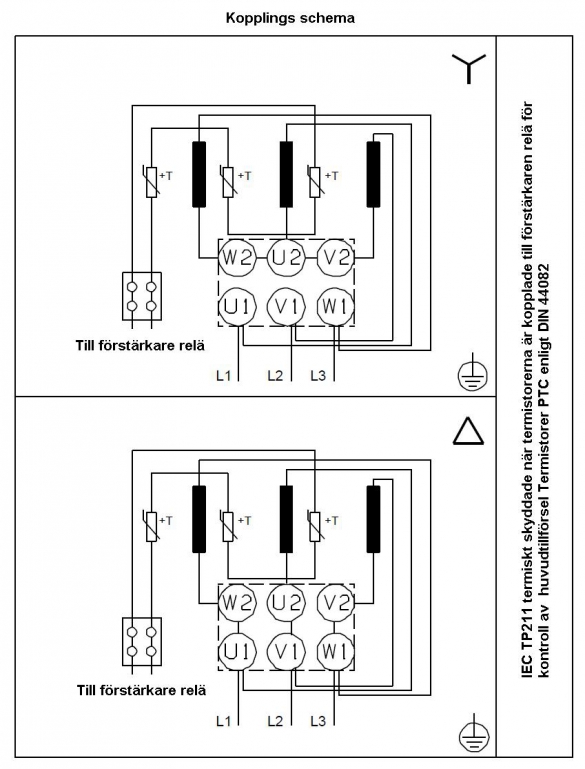 Kopplings schema

+T +T +T

W2 U2 V2
U1 V1 W1

Till förstärkare relä

L1 L2 L3

+T +T +T

W2 U2 V2
U1 V1 W1

Till förstärkare relä

L1 L2 L3

IEC TP211 termiskt skyddade när termistorerna är kopplade till förstärkaren relä för kontroll av huvudtillförsel Termistorer PTC enligt DIN 44082