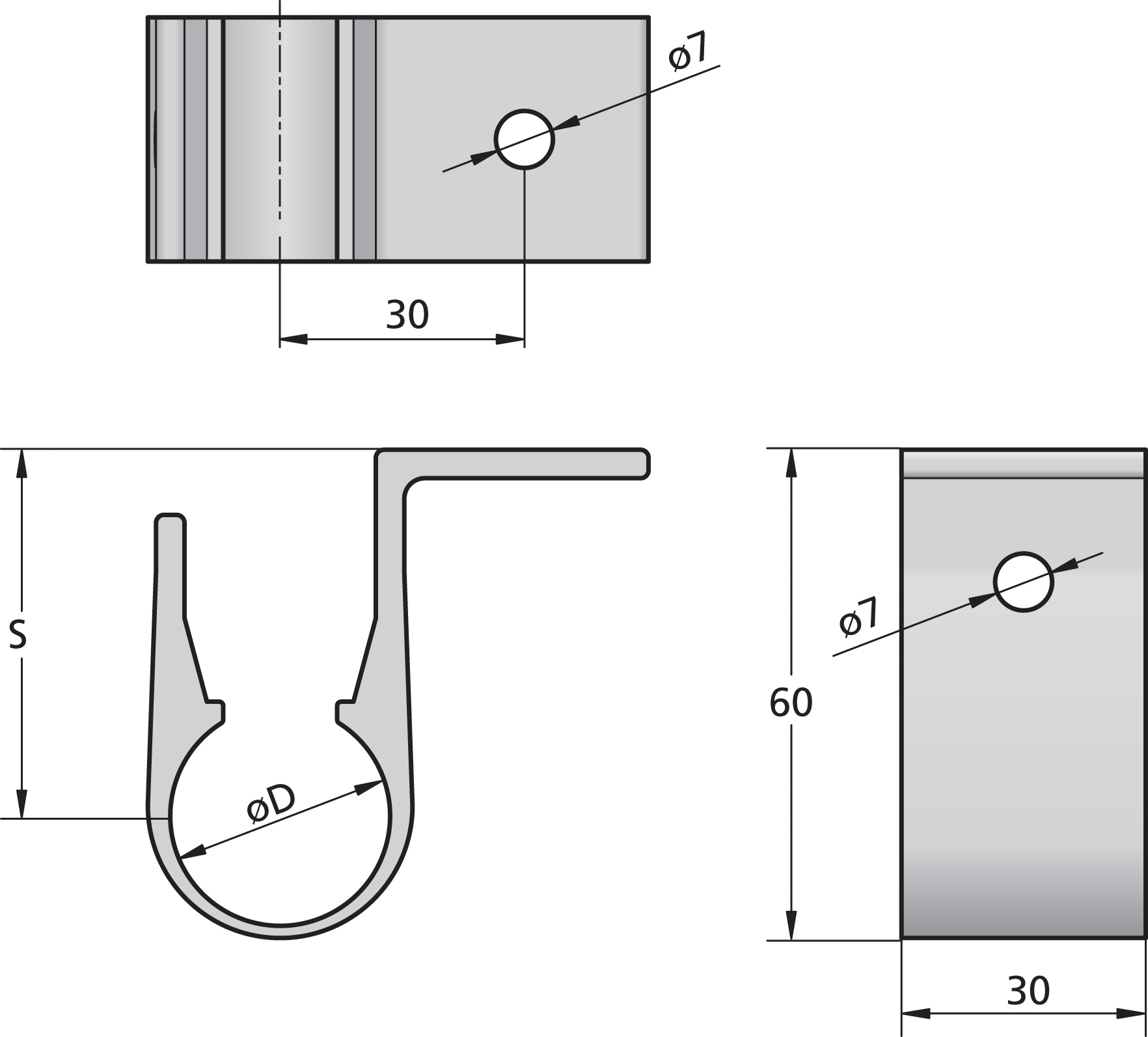 ø7

30

S

øD

ø7

60

30